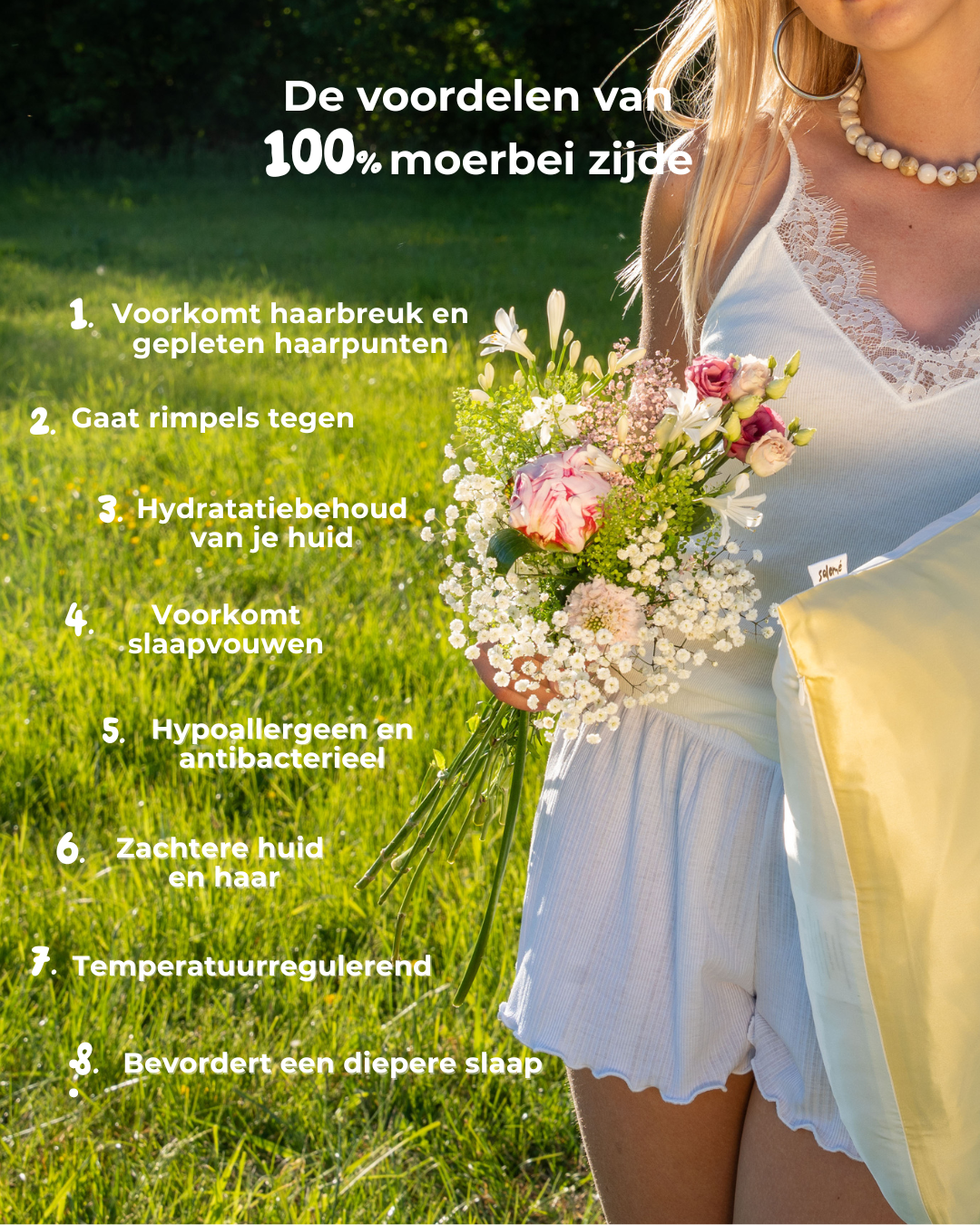 De voordelen van
100% moerbei zijde

1. Voorkomt haarbreuk en gepleten haarpunten

2. Gaat rimpels tegen

3. Hydratatiebehoud van je huid

4. Voorkomt slaapvouwen

5. Hypoallergeen en antibacterieel

6. Zachtere huid en haar

7. Temperatuurregulerend

8. Bevordert een diepere slaap

salomé